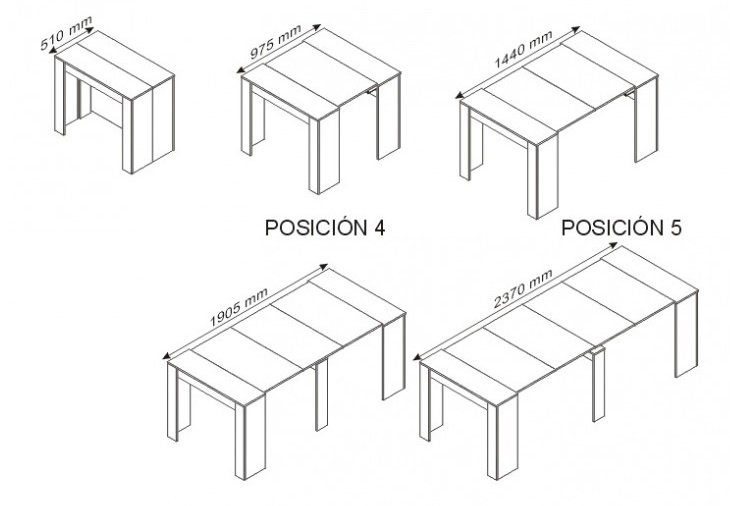 510 mm

975 mm

1440 mm

POSICIÓN 4

POSICIÓN 5

1905 mm

2370 mm